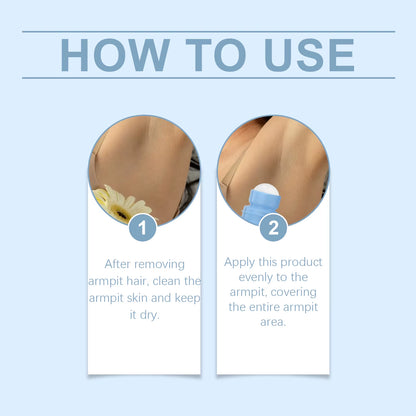 HOW TO USE

1

After removing armpit hair, clean the armpit skin and keep it dry.

2

Apply this product evenly to the armpit, covering the entire armpit area.